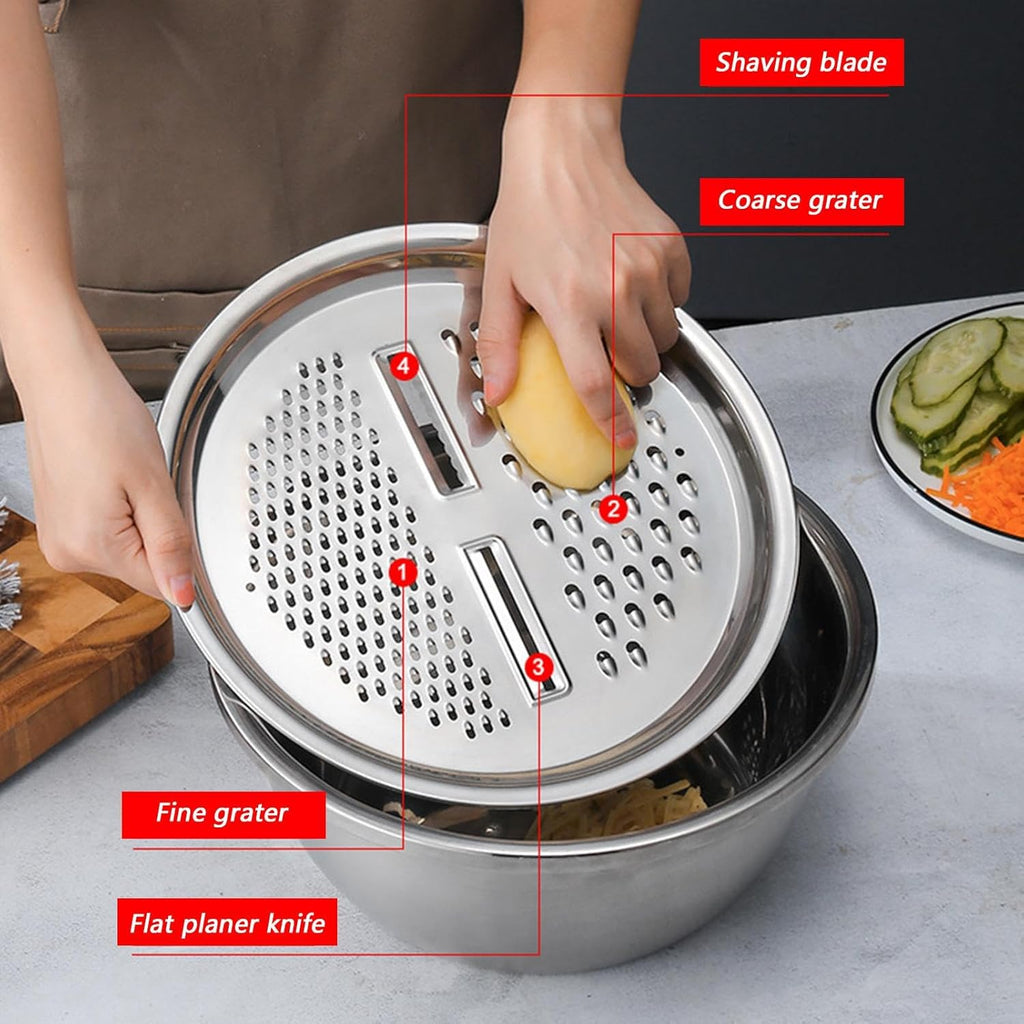 Shaving blade

Coarse grater

4

2

1

3

Fine grater

Flat planer knife