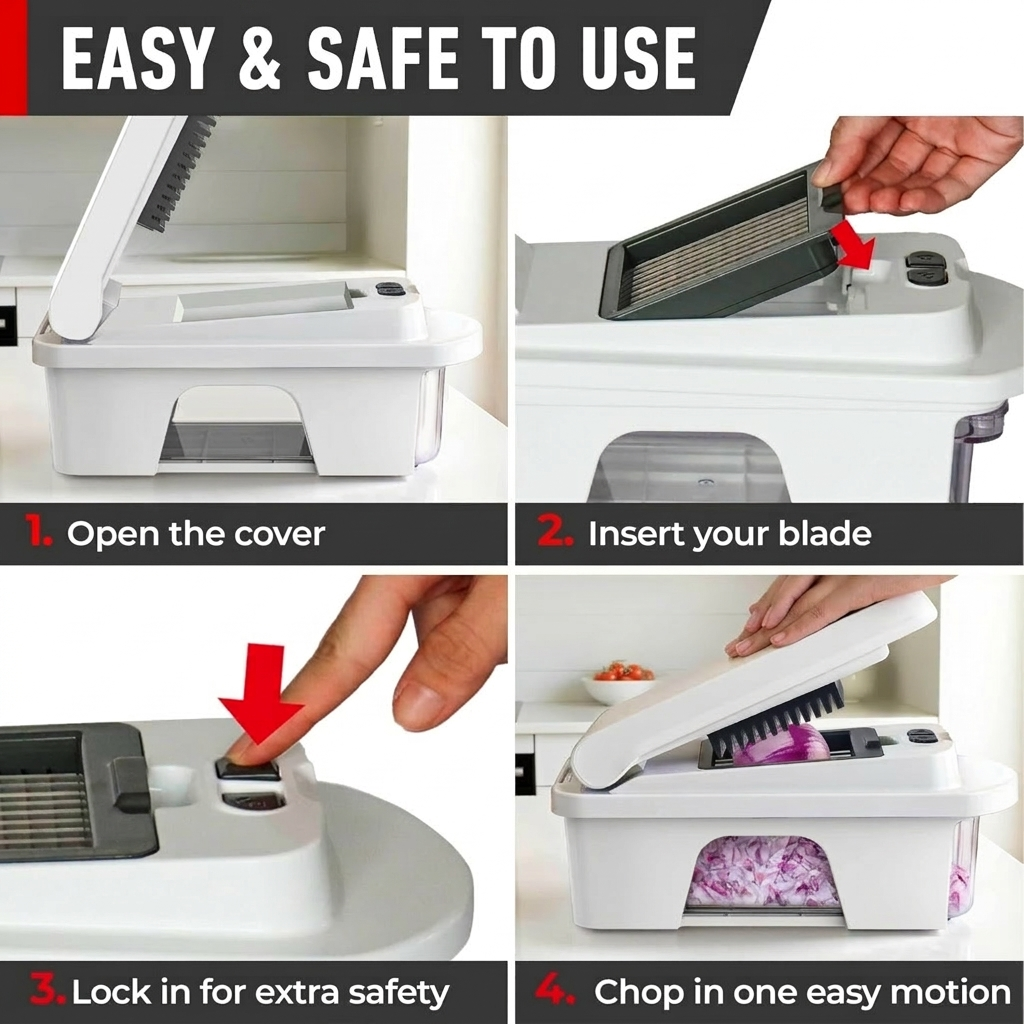 EASY & SAFE TO USE

1. Open the cover

2. Insert your blade

3. Lock in for extra safety

4. Chop in one easy motion